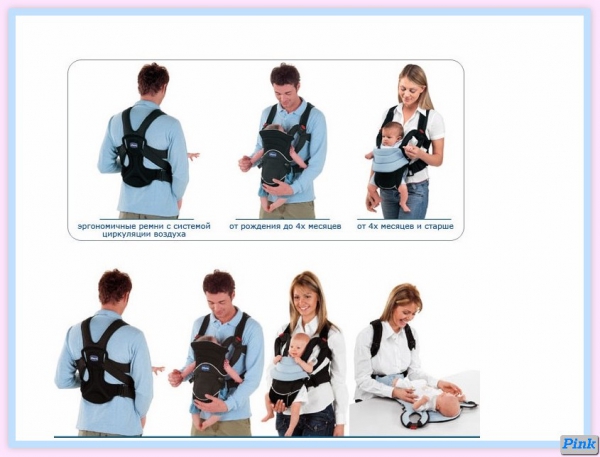 эргономичные ремни с системой циркуляции воздуха

от рождения до 4х месяцев

от 4х месяцев и старше

Pink